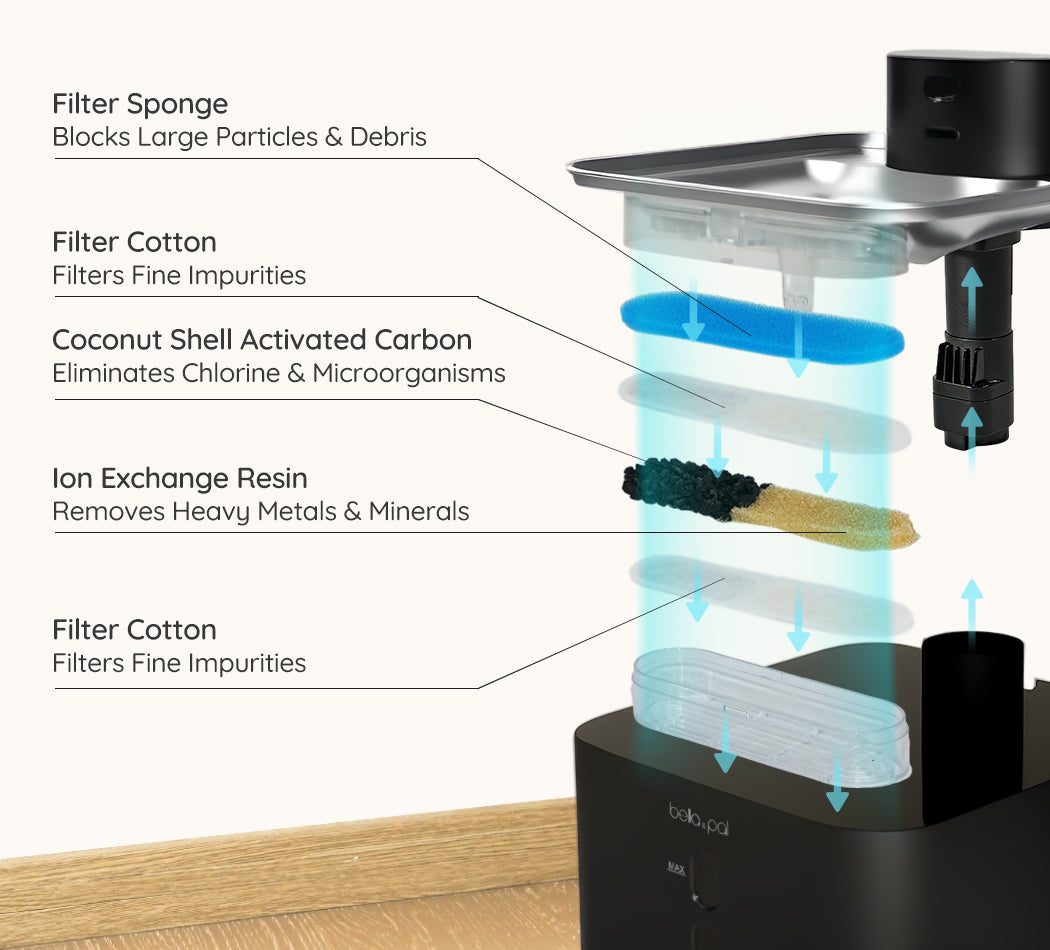 Filter Sponge
Blocks Large Particles & Debris

Filter Cotton
Filters Fine Impurities

Coconut Shell Activated Carbon
Eliminates Chlorine & Microorganisms

Ion Exchange Resin
Removes Heavy Metals & Minerals

Filter Cotton
Filters Fine Impurities

bella&pal

MAX